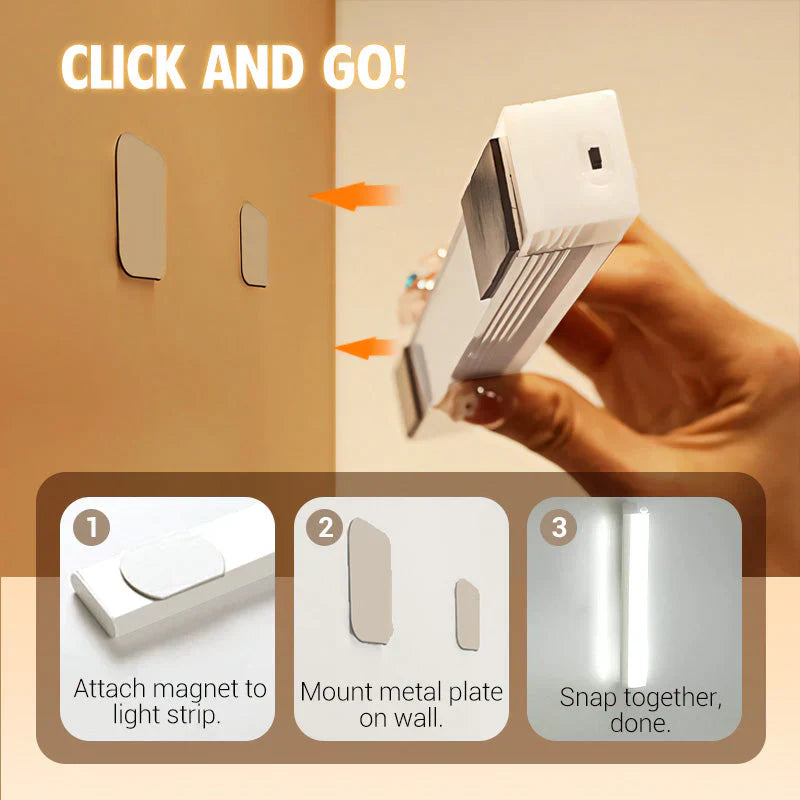 CLICK AND GO!

1
Attach magnet to light strip.

2
Mount metal plate on wall.

3
Snap together, done.