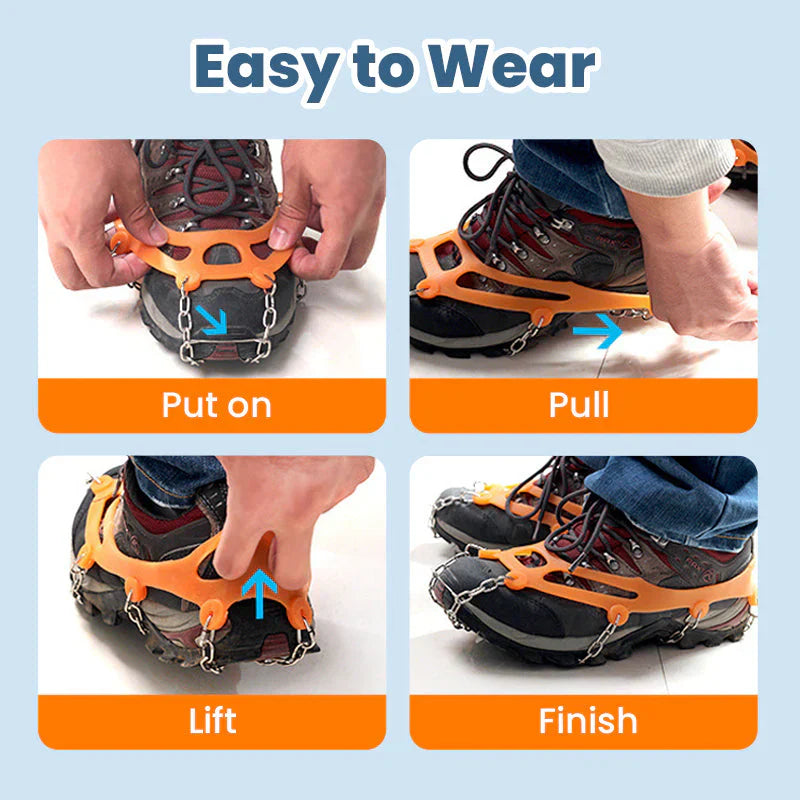 Easy to Wear

Put on

Pull

Lift

Finish